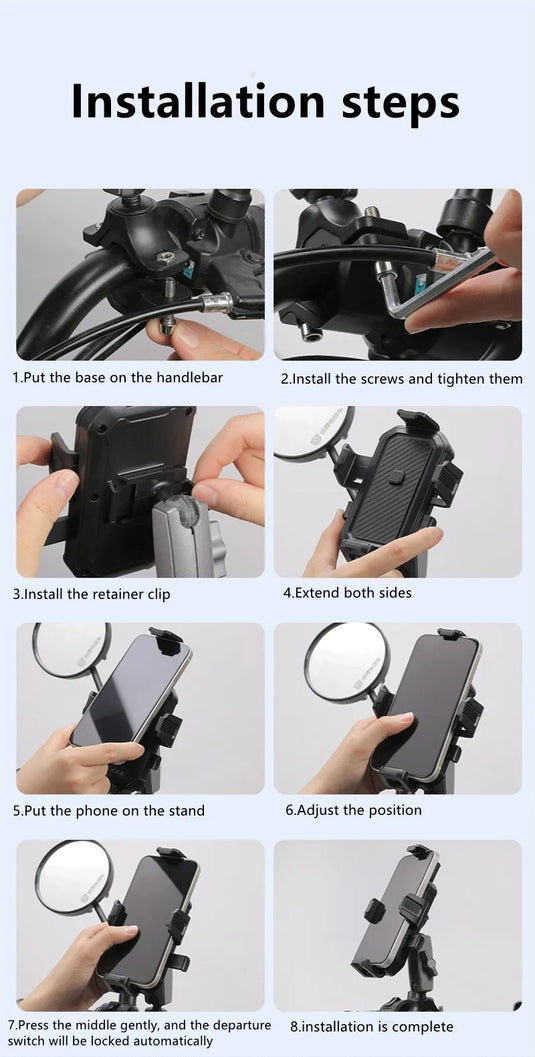 Installation steps

1.Put the base on the handlebar

2.Install the screws and tighten them

3.Install the retainer clip

4.Extend both sides

5.Put the phone on the stand

6.Adjust the position

7.Press the middle gently, and the departure switch will be locked automatically

8.installation is complete