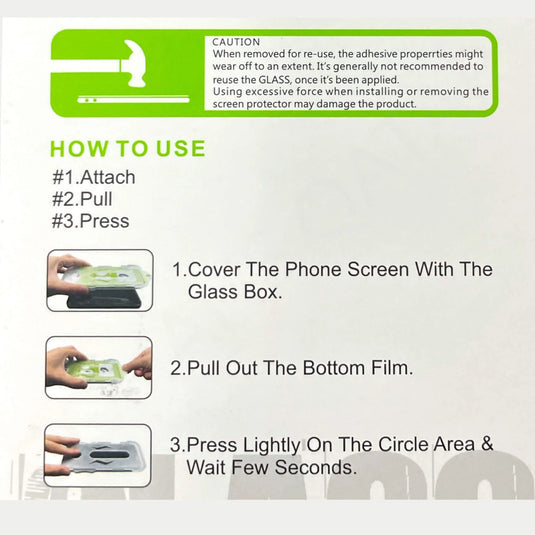 CAUTION
When removed for re-use, the adhesive properrties might wear off to an extent. It's generally not recommended to reuse the GLASS, once it's been applied.
Using excessive force when installing or removing the screen protector may damage the product.

HOW TO USE
#1.Attach
#2.Pull
#3.Press

1.Cover The Phone Screen With The Glass Box.

2.Pull Out The Bottom Film.

3.Press Lightly On The Circle Area & Wait Few Seconds.