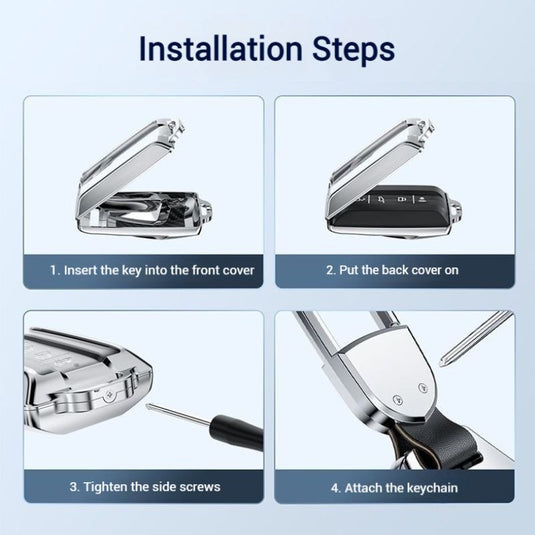 Installation Steps

1. Insert the key into the front cover

2. Put the back cover on

3. Tighten the side screws

4. Attach the keychain