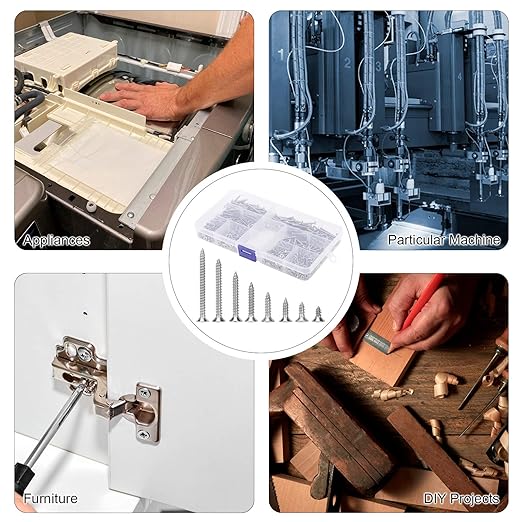 Appliances

1 2 3 4

Particular Machine

Furniture

DIY Projects