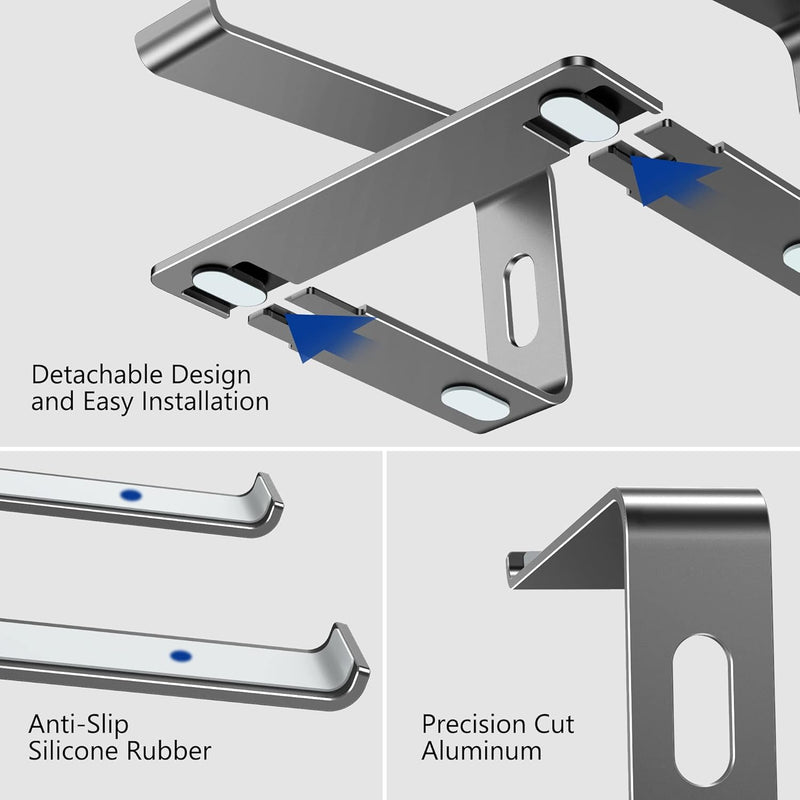 Detachable Design
and Easy Installation

Anti-Slip
Silicone Rubber

Precision Cut
Aluminum