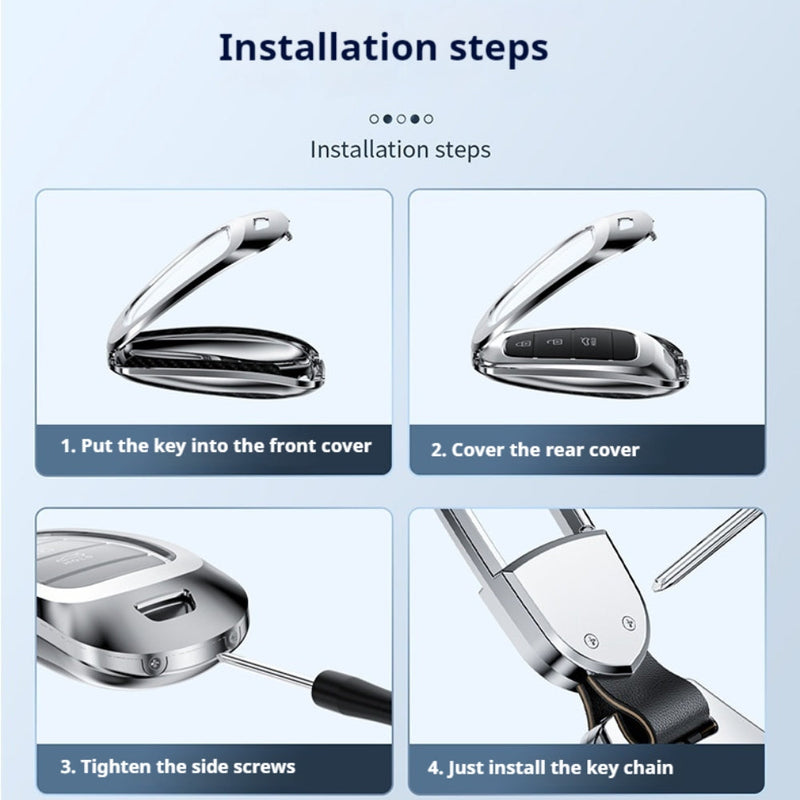 Installation steps

Installation steps

1. Put the key into the front cover

2. Cover the rear cover

3. Tighten the side screws

4. Just install the key chain