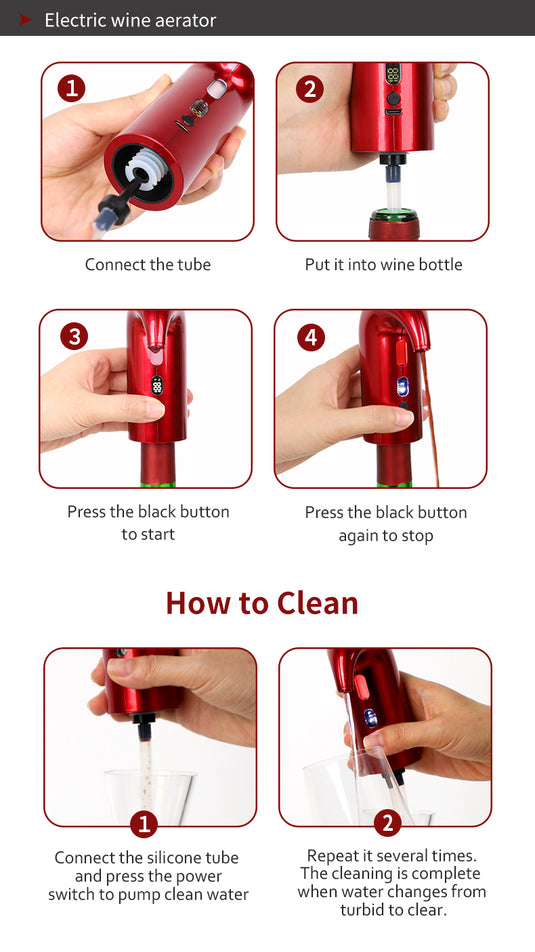 Electric wine aerator

1

Connect the tube

2

Put it into wine bottle

3

Press the black button to start

4

Press the black button again to stop

How to Clean

1

Connect the silicone tube and press the power switch to pump clean water

2

Repeat it several times. The cleaning is complete when water changes from turbid to clear.