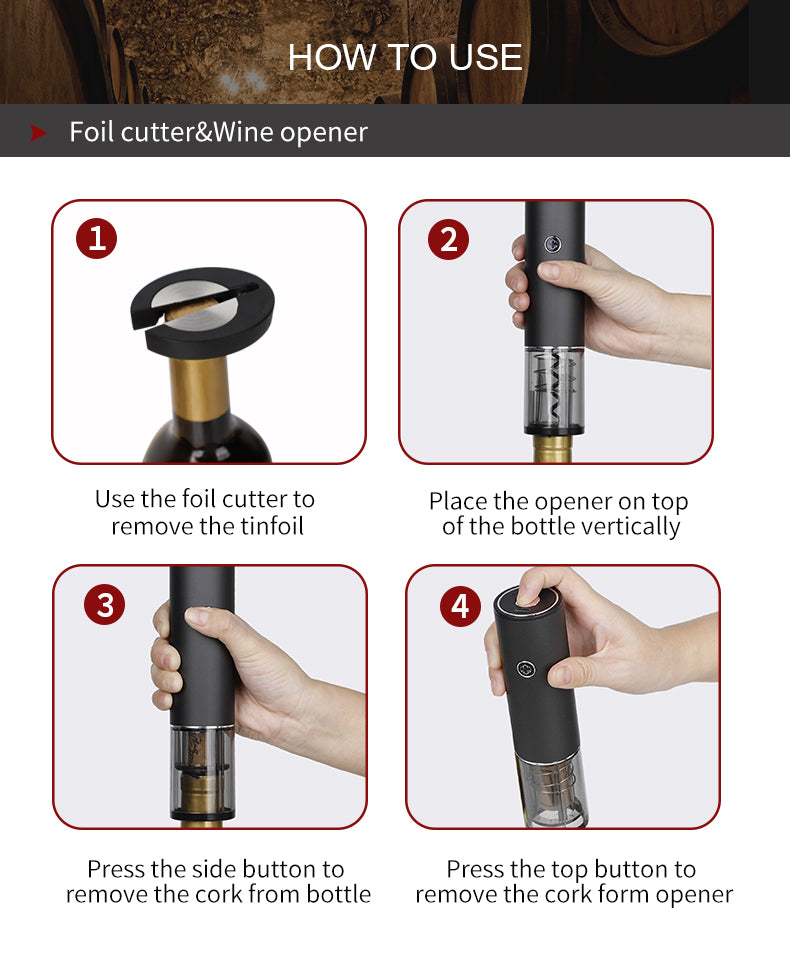 HOW TO USE

Foil cutter&Wine opener

1

Use the foil cutter to remove the tinfoil

2

Place the opener on top of the bottle vertically

3

Press the side button to remove the cork from bottle

4

Press the top button to remove the cork form opener