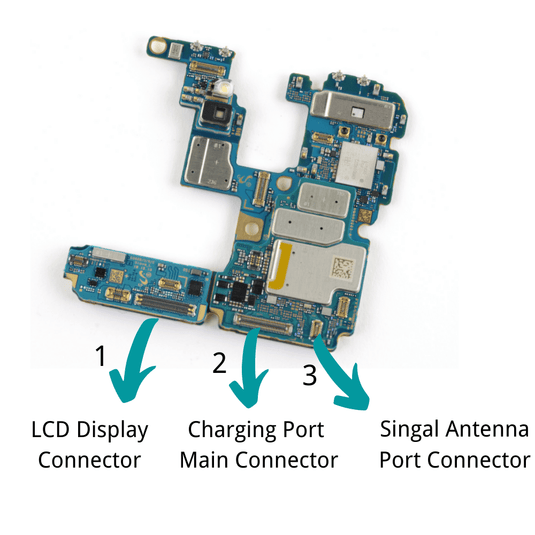 1

LCD Display Connector

2

Charging Port Main Connector

3

Singal Antenna Port Connector