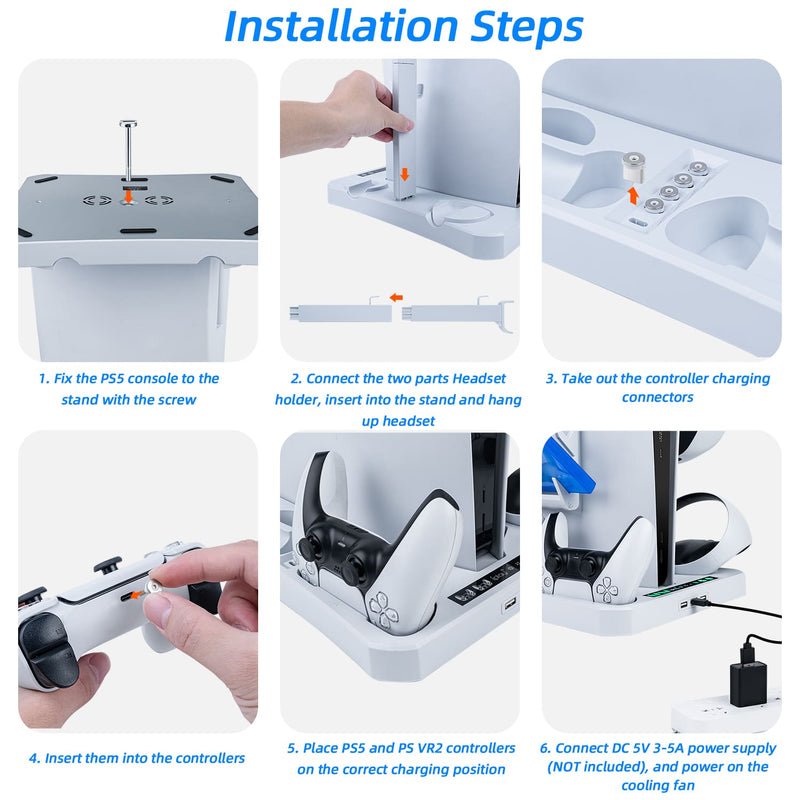 Installation Steps

1. Fix the PS5 console to the stand with the screw

2. Connect the two parts Headset holder, insert into the stand and hang up headset

3. Take out the controller charging connectors

4. Insert them into the controllers

5. Place PS5 and PS VR2 controllers on the correct charging position

6. Connect DC 5V 3-5A power supply (NOT included), and power on the cooling fan