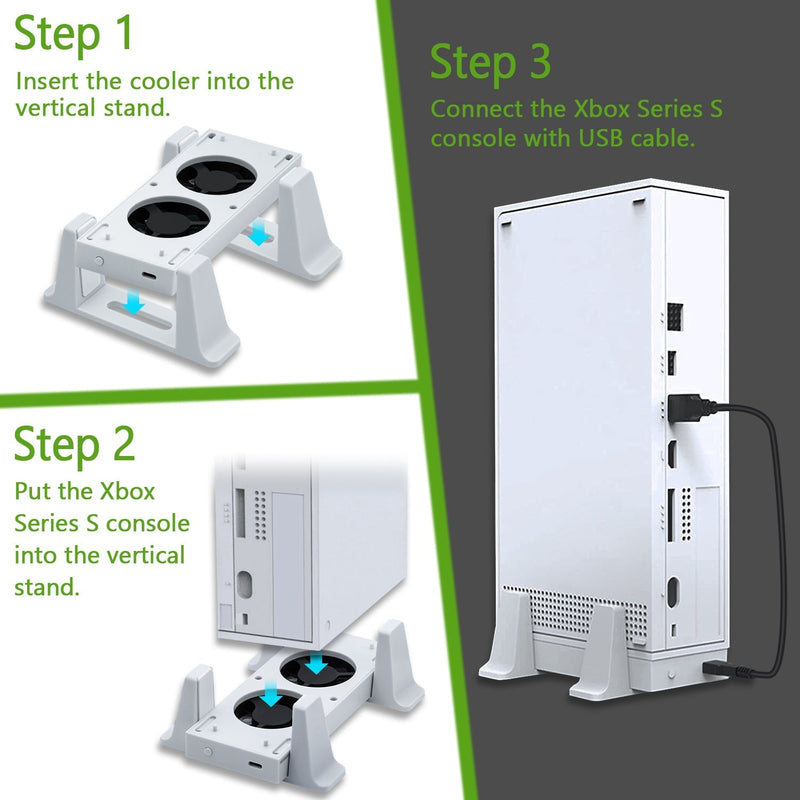 Step 1
Insert the cooler into the vertical stand.

Step 2
Put the Xbox Series S console into the vertical stand.

Step 3
Connect the Xbox Series S console with USB cable.