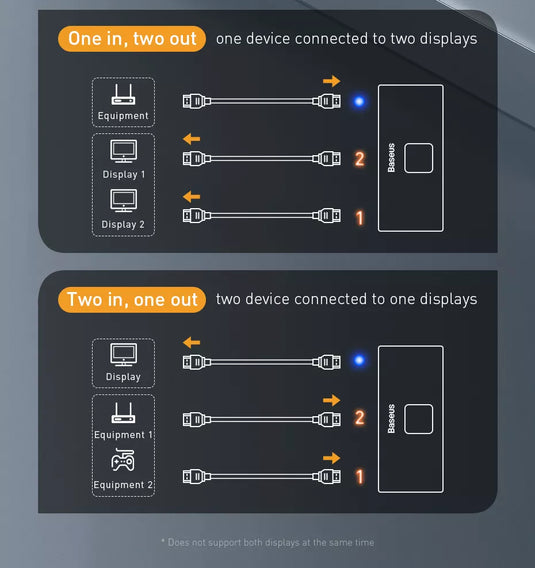 One in, two out one device connected to two displays

Equipment

Display 1

Display 2

2

1

Baseus

Two in, one out two device connected to one displays

Display

Equipment 1

Equipment 2

2

1

Baseus

* Does not support both displays at the same time