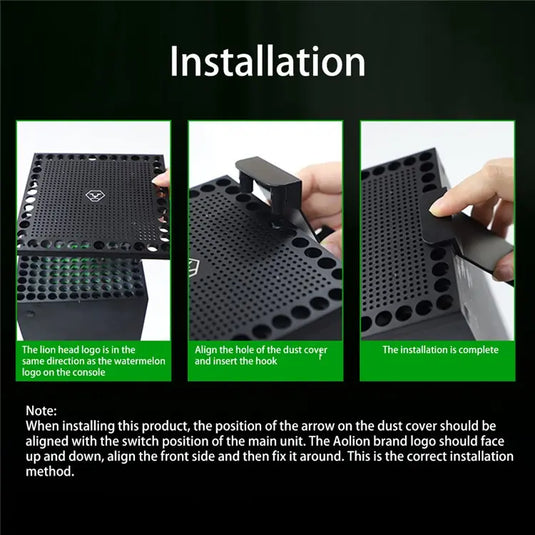 Installation

The lion head logo is in the same direction as the watermelon logo on the console

Align the hole of the dust cover and insert the hook

The installation is complete

Note:
When installing this product, the position of the arrow on the dust cover should be aligned with the switch position of the main unit. The Aolion brand logo should face up and down, align the front side and then fix it around. This is the correct installation method.