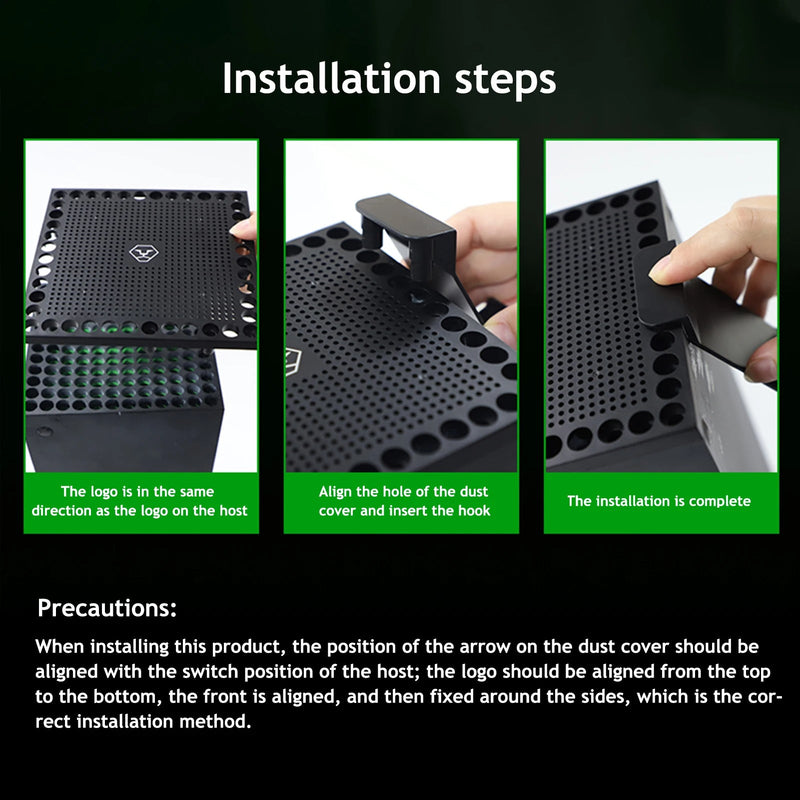 Installation steps

The logo is in the same direction as the logo on the host

Align the hole of the dust cover and insert the hook

The installation is complete

Precautions:

When installing this product, the position of the arrow on the dust cover should be aligned with the switch position of the host; the logo should be aligned from the top to the bottom, the front is aligned, and then fixed around the sides, which is the correct installation method.