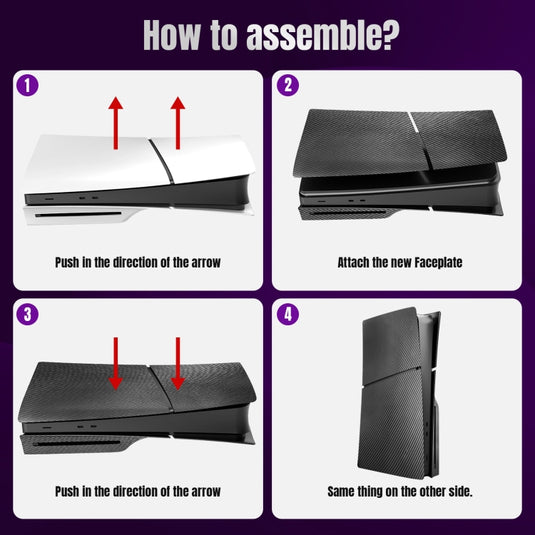 How to assemble?

1

Push in the direction of the arrow

2

Attach the new Faceplate

3

Push in the direction of the arrow

4

Same thing on the other side.