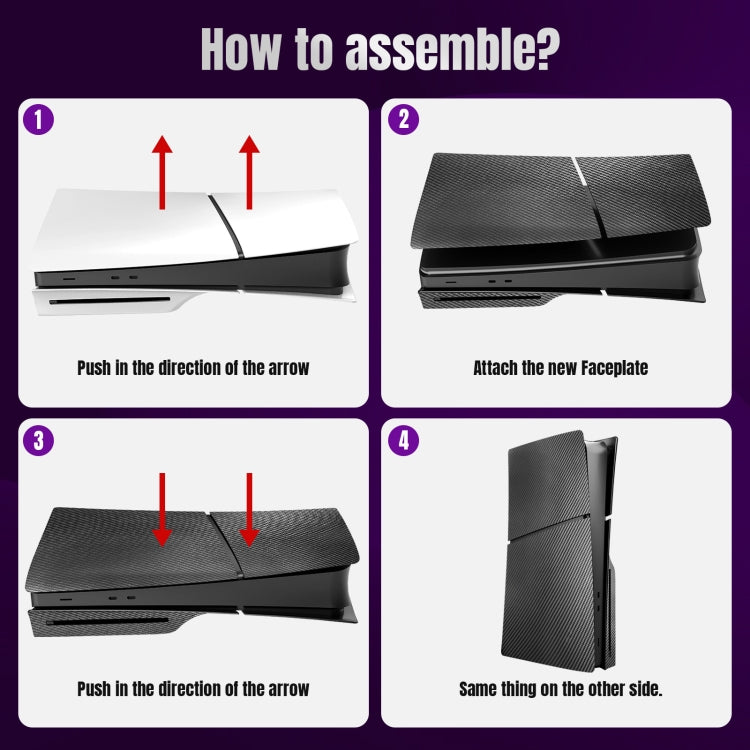 How to assemble?

1

Push in the direction of the arrow

2

Attach the new Faceplate

3

Push in the direction of the arrow

4

Same thing on the other side.