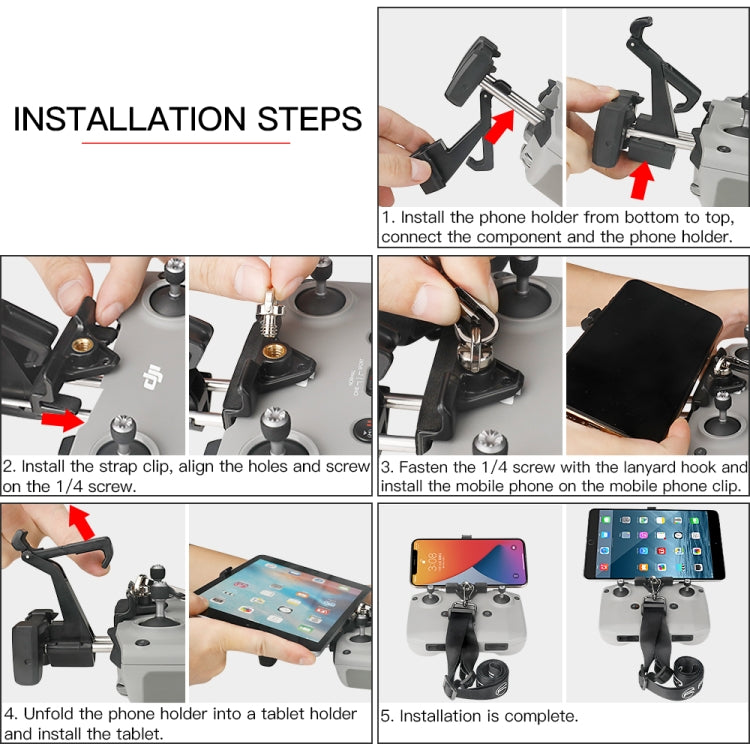 INSTALLATION STEPS

1. Install the phone holder from bottom to top, connect the component and the phone holder.

2. Install the strap clip, align the holes and screw on the 1/4 screw.

3. Fasten the 1/4 screw with the lanyard hook and install the mobile phone on the mobile phone clip.

4. Unfold the phone holder into a tablet holder and install the tablet.

5. Installation is complete.