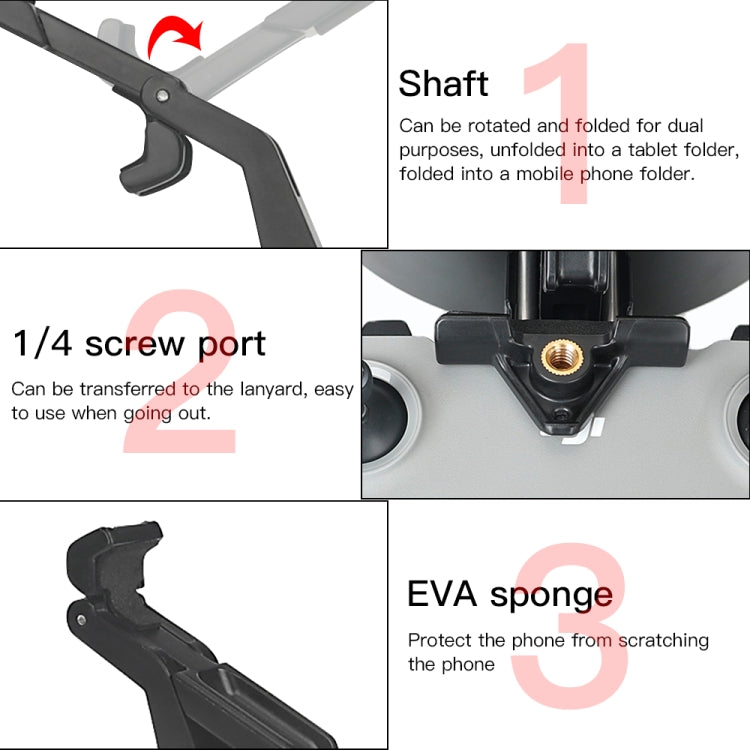 1
Shaft
Can be rotated and folded for dual purposes, unfolded into a tablet folder, folded into a mobile phone folder.

2
1/4 screw port
Can be transferred to the lanyard, easy to use when going out.

dji

3
EVA sponge
Protect the phone from scratching the phone