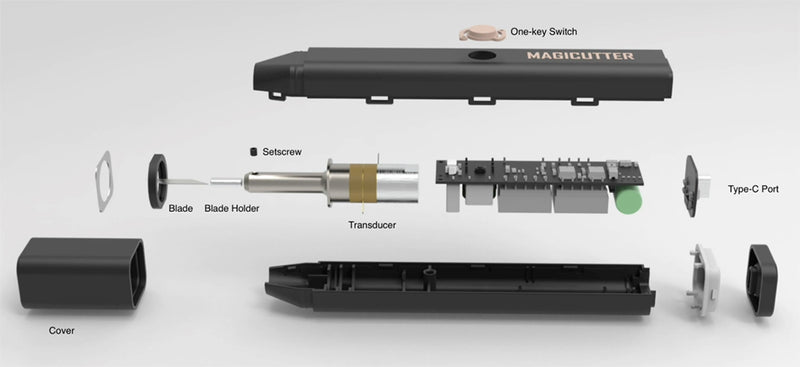 One-key Switch

MAGICUTTER

Setscrew

Blade

Blade Holder

Transducer

Type-C Port

Cover