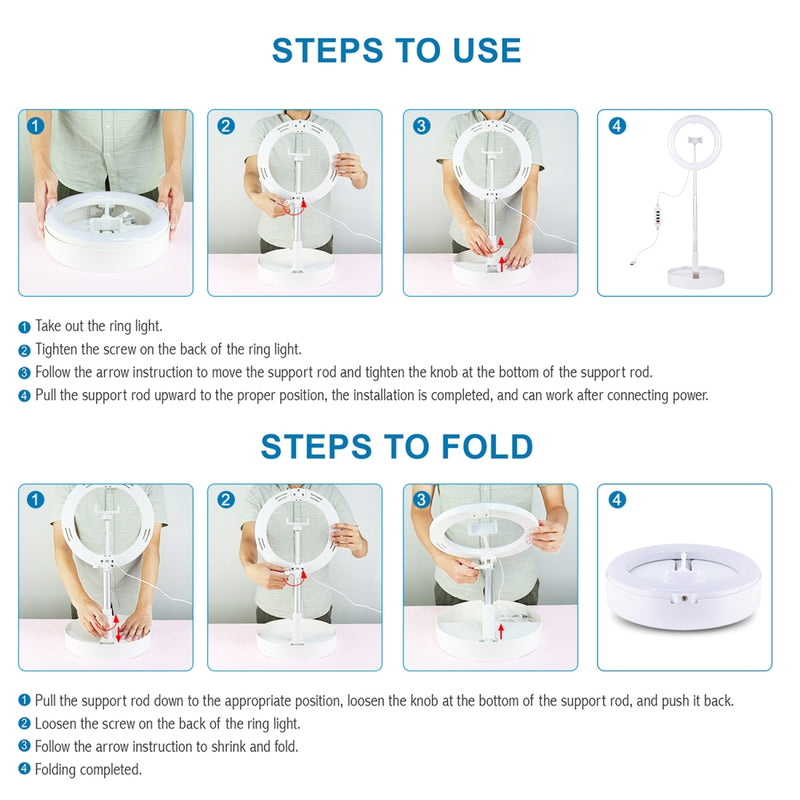 STEPS TO USE

1

2

3

4

1 Take out the ring light.
2 Tighten the screw on the back of the ring light.
3 Follow the arrow instruction to move the support rod and tighten the knob at the bottom of the support rod.
4 Pull the support rod upward to the proper position, the installation is completed, and can work after connecting power.

STEPS TO FOLD

1

2

3

4

1 Pull the support rod down to the appropriate position, loosen the knob at the bottom of the support rod, and push it back.
2 Loosen the screw on the back of the ring light.
3 Follow the arrow instruction to shrink and fold.
4 Folding completed.