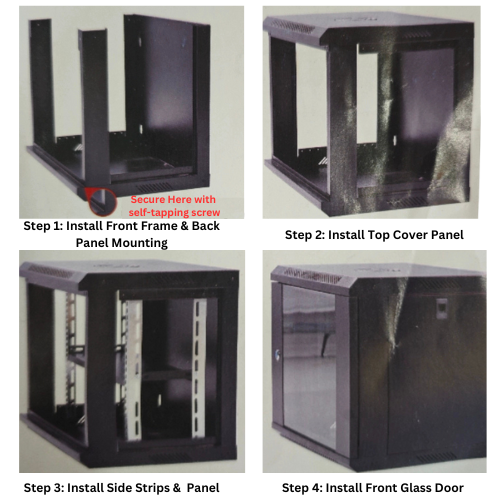 Secure Here with self-tapping screw

Step 1: Install Front Frame & Back Panel Mounting

Step 2: Install Top Cover Panel

Step 3: Install Side Strips & Panel

Step 4: Install Front Glass Door