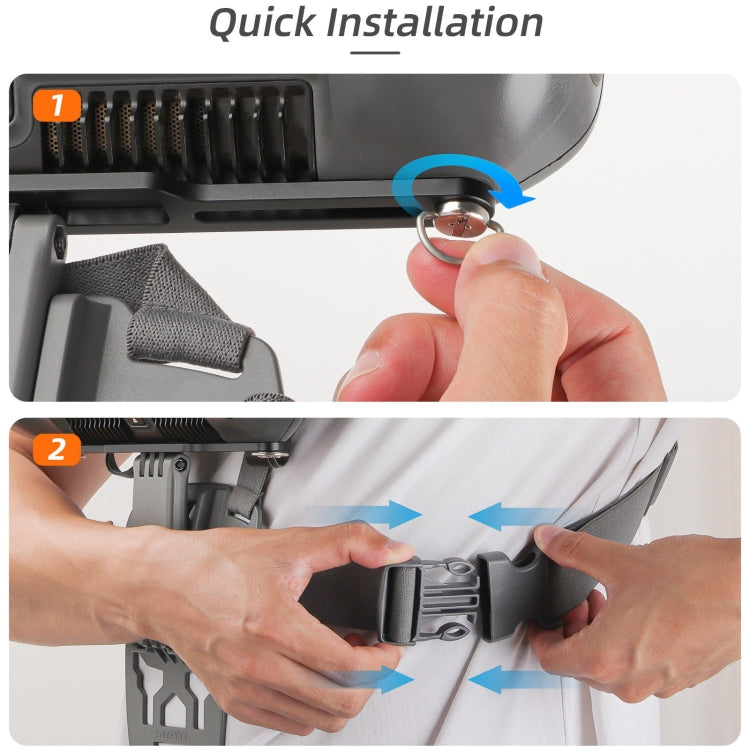 Quick Installation

1

2