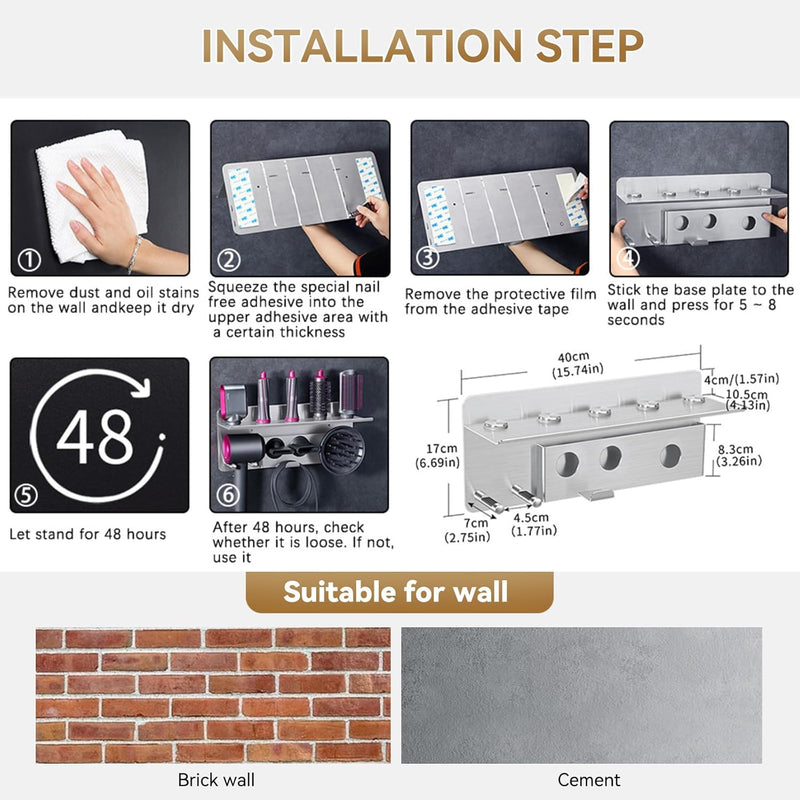 INSTALLATION STEP

①
Remove dust and oil stains on the wall andkeep it dry

②
Squeeze the special nail free adhesive into the upper adhesive area with a certain thickness

③
Remove the protective film from the adhesive tape

④
Stick the base plate to the wall and press for 5 ~ 8 seconds

48
⑤
Let stand for 48 hours

⑥
After 48 hours, check whether it is loose. If not, use it

40cm (15.74in)
4cm/(1.57in)
10.5cm (4.13in)
17cm (6.69in)
8.3cm (3.26in)
7cm (2.75in)
4.5cm (1.77in)

Suitable for wall

Brick wall

Cement