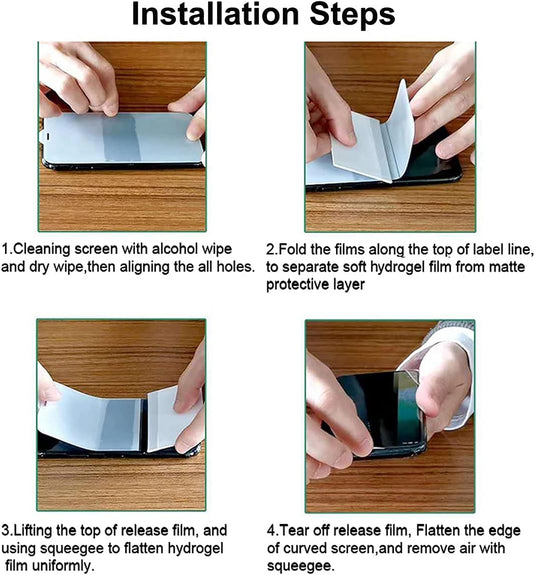 Installation Steps

1.Cleaning screen with alcohol wipe and dry wipe,then aligning the all holes.

2.Fold the films along the top of label line, to separate soft hydrogel film from matte protective layer

3.Lifting the top of release film, and using squeegee to flatten hydrogel film uniformly.

4.Tear off release film, Flatten the edge of curved screen,and remove air with squeegee.