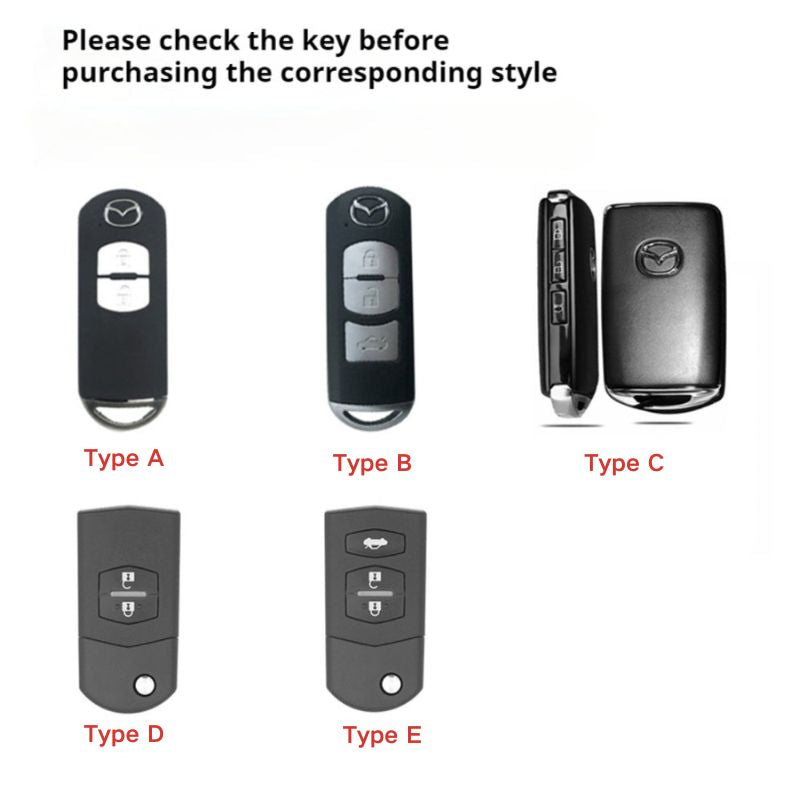 Please check the key before purchasing the corresponding style

Type A

Type B

Type C

Type D

Type E