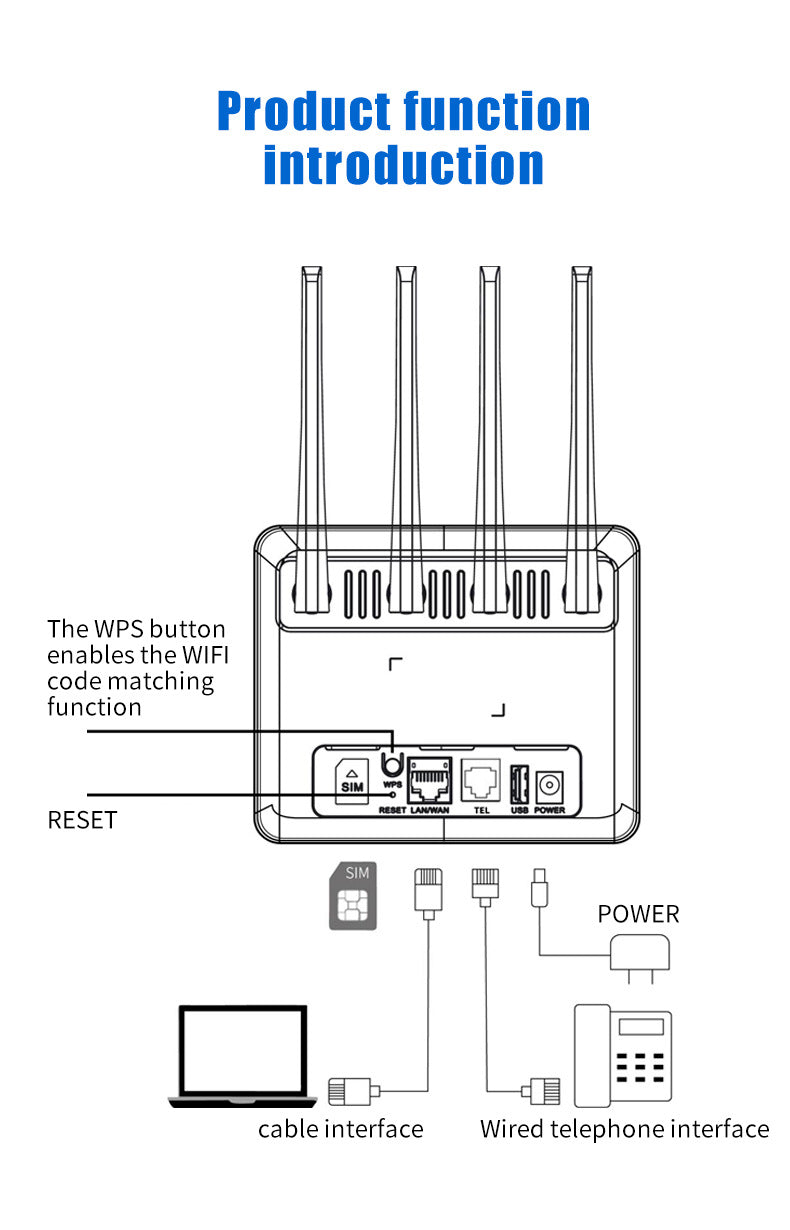 Product function introduction

The WPS button enables the WIFI code matching function

RESET

SIM

WPS

RESET LAN/WAN

TEL

USB

POWER

SIM

POWER

cable interface

Wired telephone interface