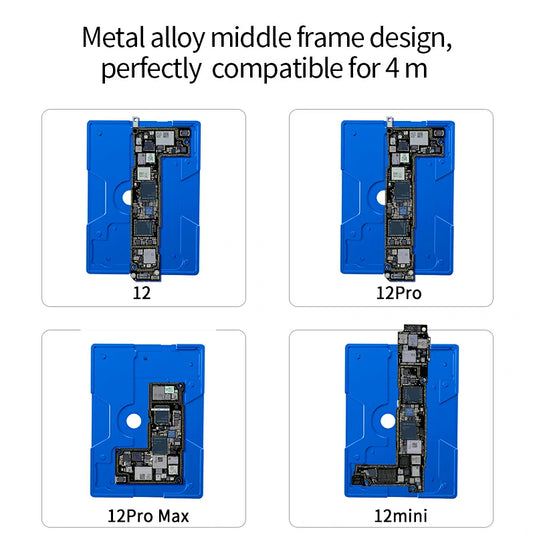 Metal alloy middle frame design, perfectly compatible for 4 m

12

12Pro

12Pro Max

12mini