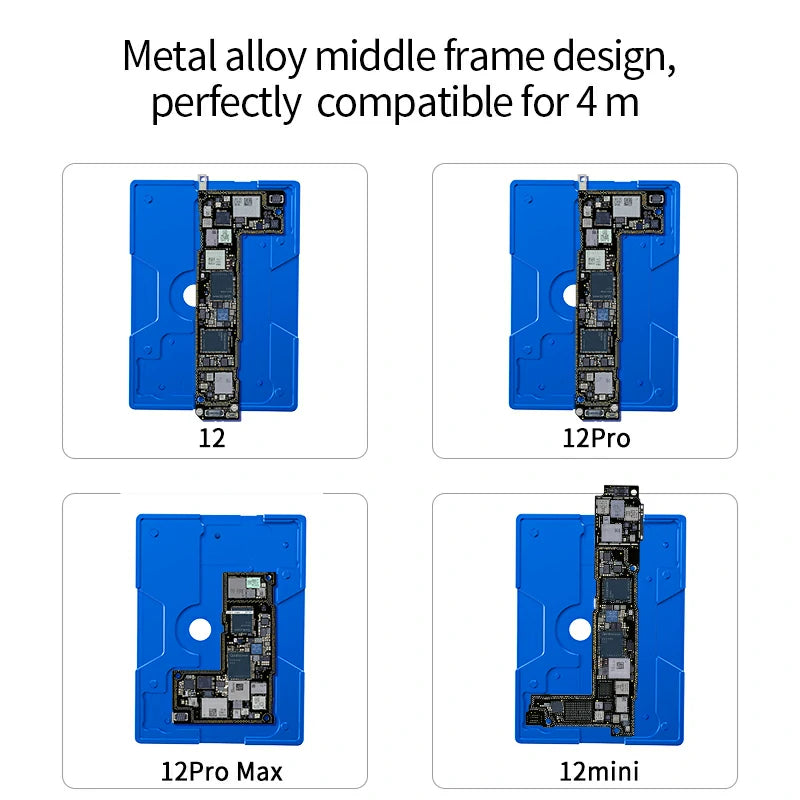 Metal alloy middle frame design, perfectly compatible for 4 m

12

12Pro

12Pro Max

12mini