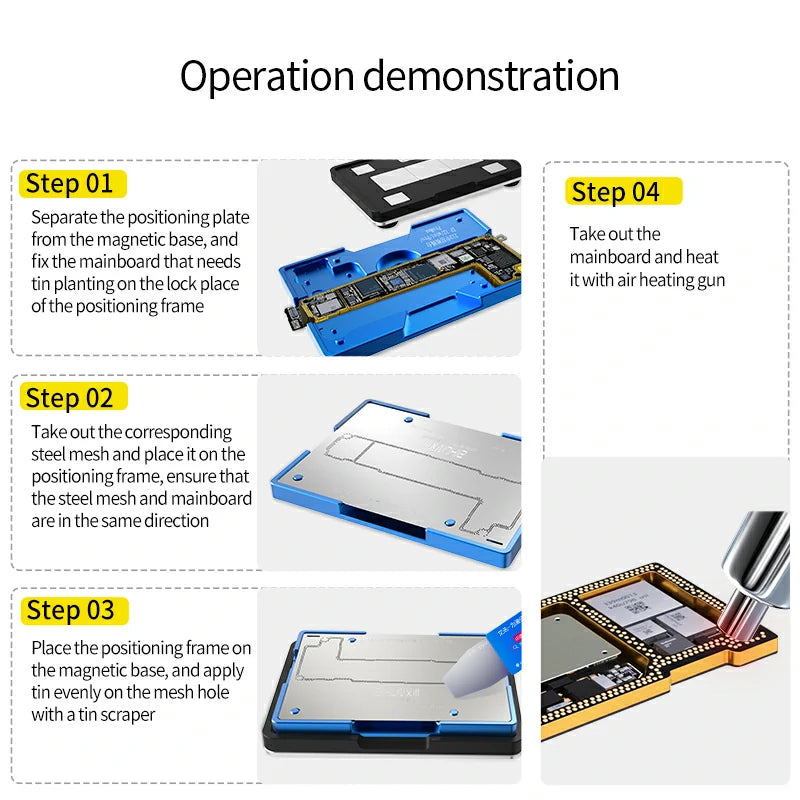 Operation demonstration

Step 01

Separate the positioning plate from the magnetic base, and fix the mainboard that needs tin planting on the lock place of the positioning frame

Step 02

Take out the corresponding steel mesh and place it on the positioning frame, ensure that the steel mesh and mainboard are in the same direction

Step 03

Place the positioning frame on the magnetic base, and apply tin evenly on the mesh hole with a tin scraper

Step 04

Take out the mainboard and heat it with air heating gun